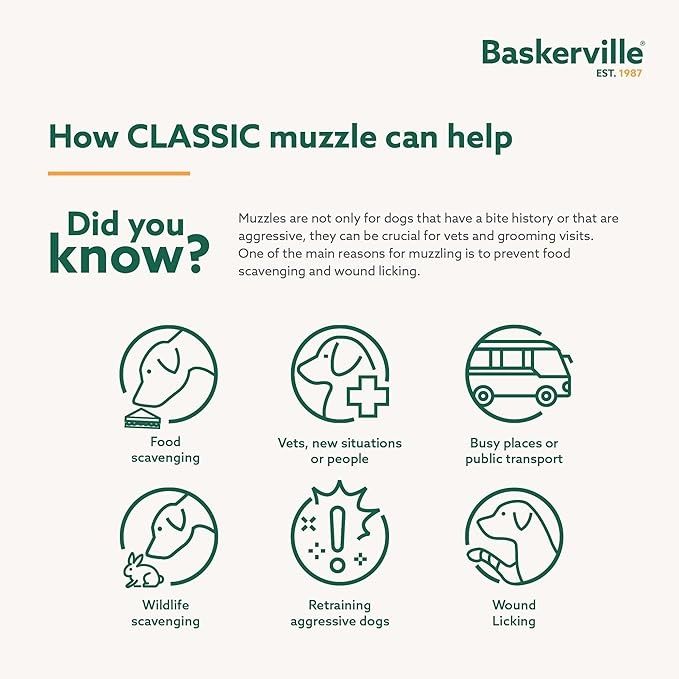 Baskerville®
EST. 1987

How CLASSIC muzzle can help

Did you know?

Muzzles are not only for dogs that have a bite history or that are aggressive, they can be crucial for vets and grooming visits. One of the main reasons for muzzling is to prevent food scavenging and wound licking.

Food scavenging

Vets, new situations or people

Busy places or public transport

Wildlife scavenging

Retraining aggressive dogs

Wound Licking