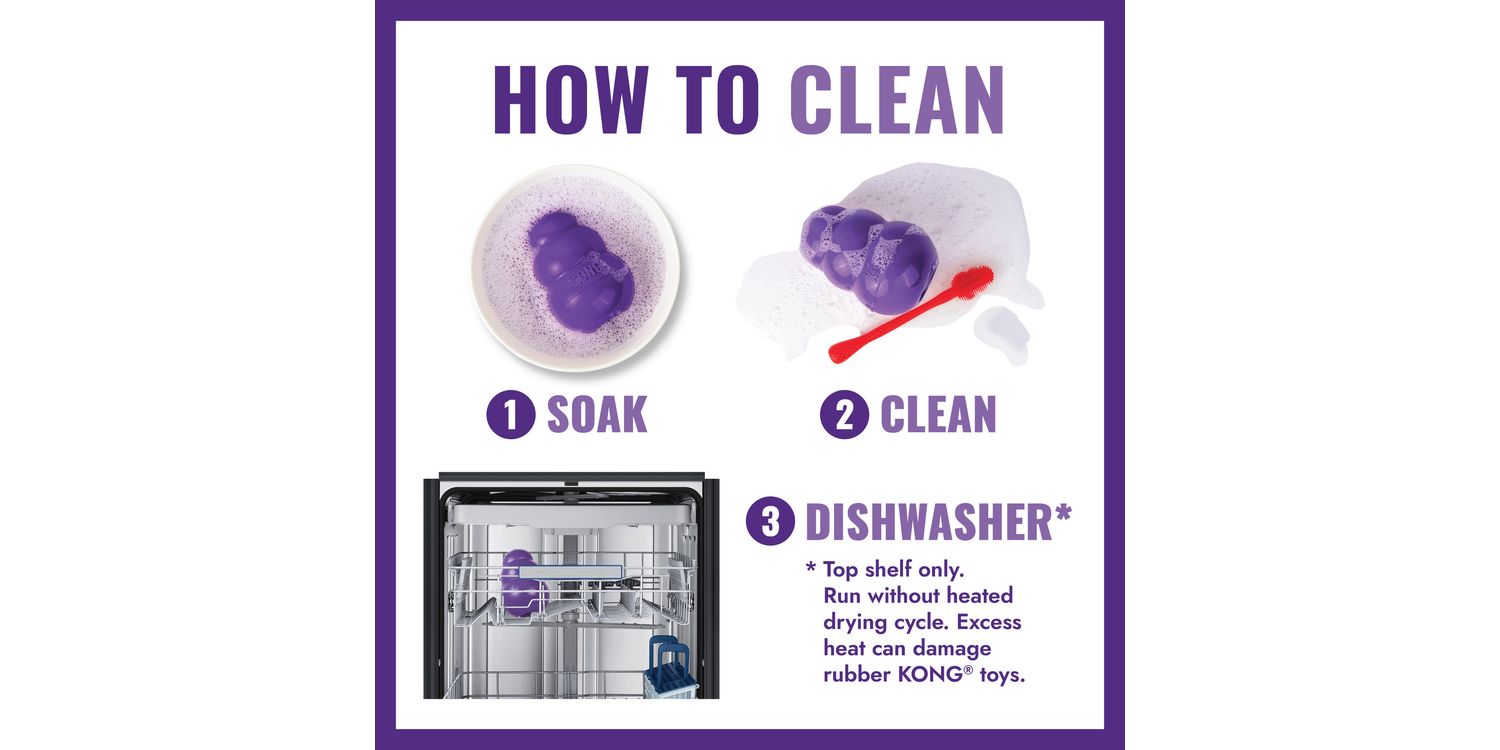 HOW TO CLEAN

1 SOAK

2 CLEAN

3 DISHWASHER*

* Top shelf only. Run without heated drying cycle. Excess heat can damage rubber KONG® toys.